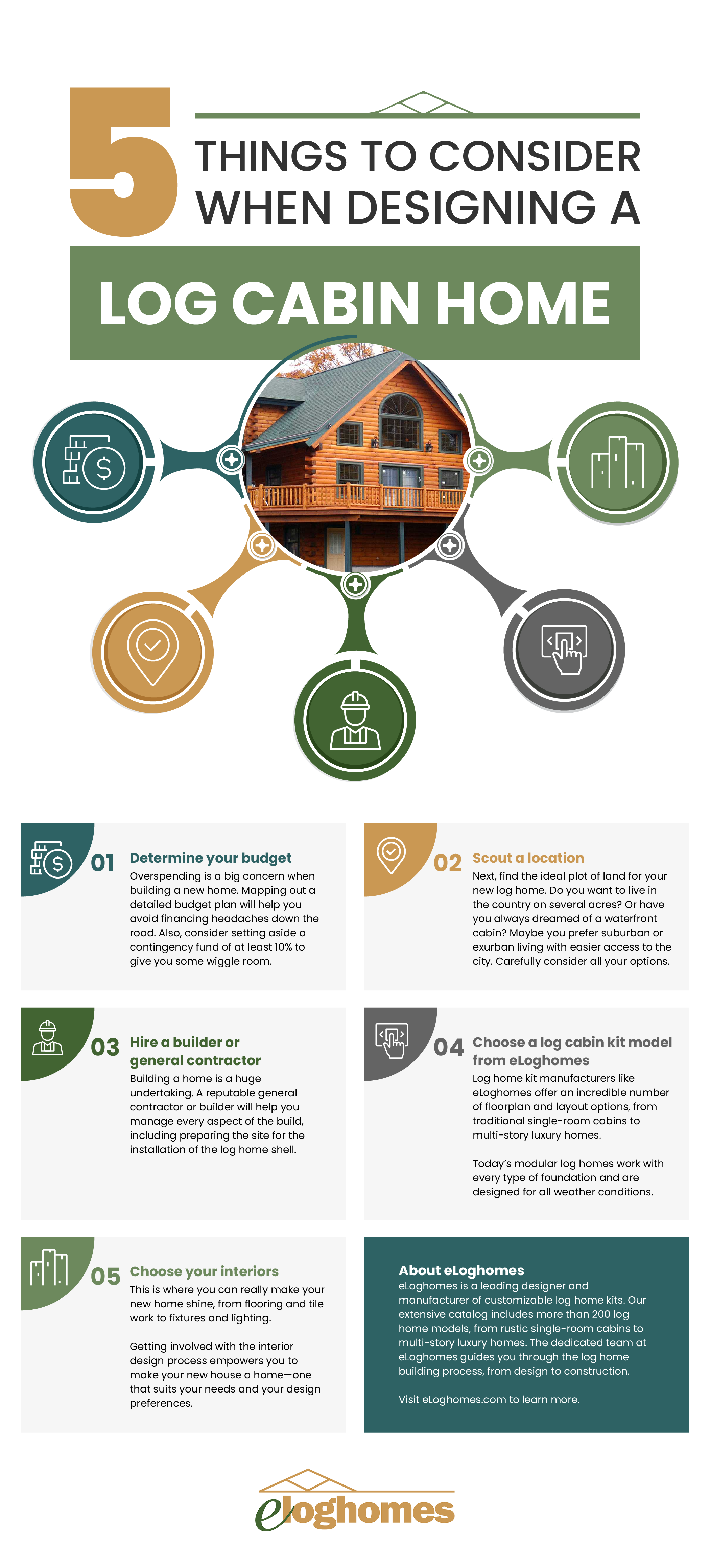 5 THINGS TO CONSIDER WHEN DESIGNING A

LOG CABIN HOME

01 Determine your budget
Overspending is a big concern when building a new home. Mapping out a detailed budget plan will help you avoid financing headaches down the road. Also, consider setting aside a contingency fund of at least 10% to give you some wiggle room.

02 Scout a location
Next, find the ideal plot of land for your new log home. Do you want to live in the country on several acres? Or have you always dreamed of a waterfront cabin? Maybe you prefer suburban or exurban living with easier access to the city. Carefully consider all your options.

03 Hire a builder or general contractor
Building a home is a huge undertaking. A reputable general contractor or builder will help you manage every aspect of the build, including preparing the site for the installation of the log home shell.

04 Choose a log cabin kit model from eLoghomes
Log home kit manufacturers like eLoghomes offer an incredible number of floorplan and layout options, from traditional single-room cabins to multi-story luxury homes.

Today's modular log homes work with every type of foundation and are designed for all weather conditions.

05 Choose your interiors
This is where you can really make your new home shine, from flooring and tile work to fixtures and lighting.

Getting involved with the interior design process empowers you to make your new house a home—one that suits your needs and your design preferences.

About eLoghomes
eLoghomes is a leading designer and manufacturer of customizable log home kits. Our extensive catalog includes more than 200 log home models, from rustic single-room cabins to multi-story luxury homes. The dedicated team at eLoghomes guides you through the log home building process, from design to construction.

Visit eLoghomes.com to learn more.

eloghomes